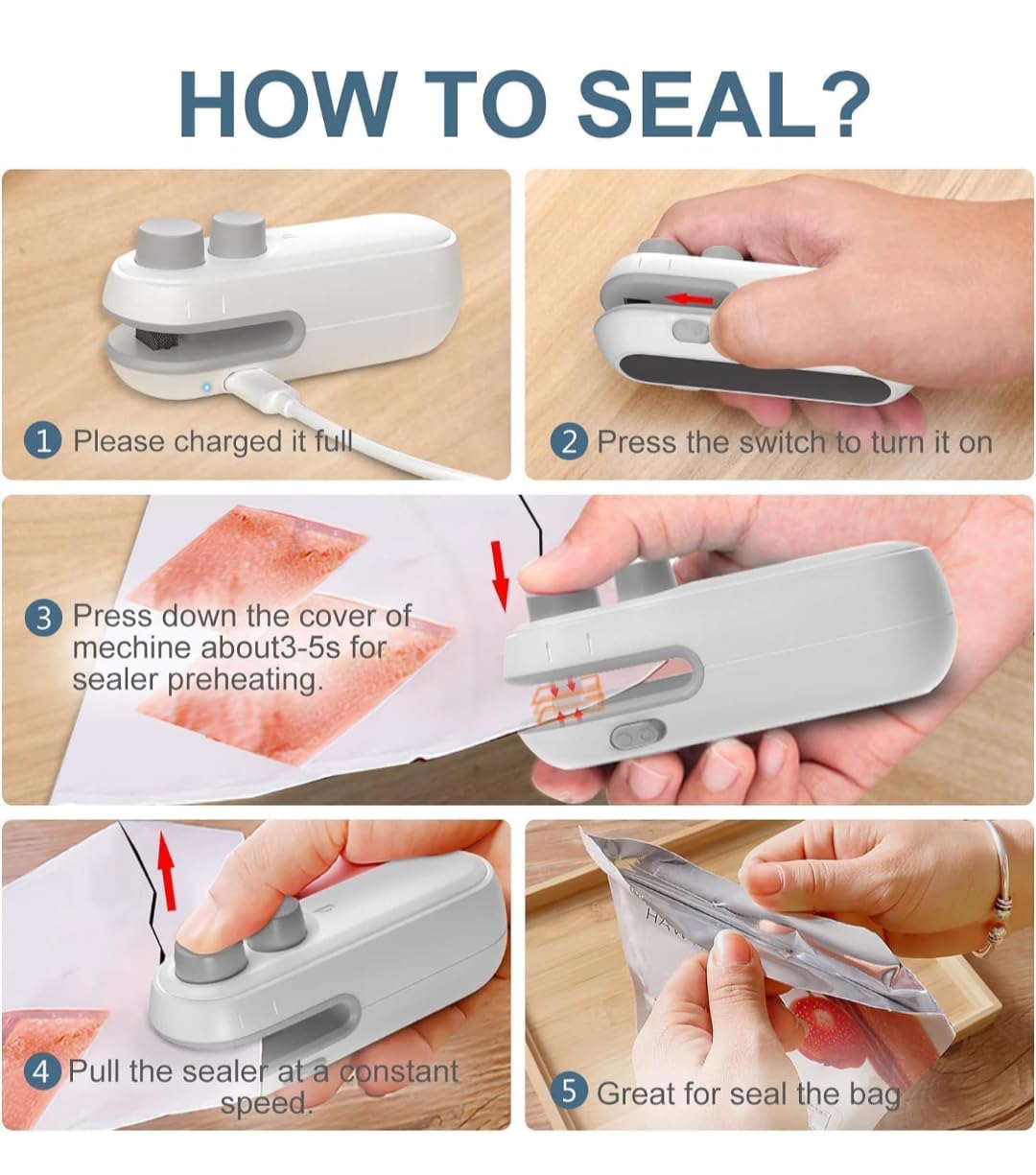 HOW TO SEAL?

1 Please charged it full

2 Press the switch to turn it on

3 Press down the cover of mechine about3-5s for sealer preheating.

4 Pull the sealer at a constant speed.

5 Great for seal the bag